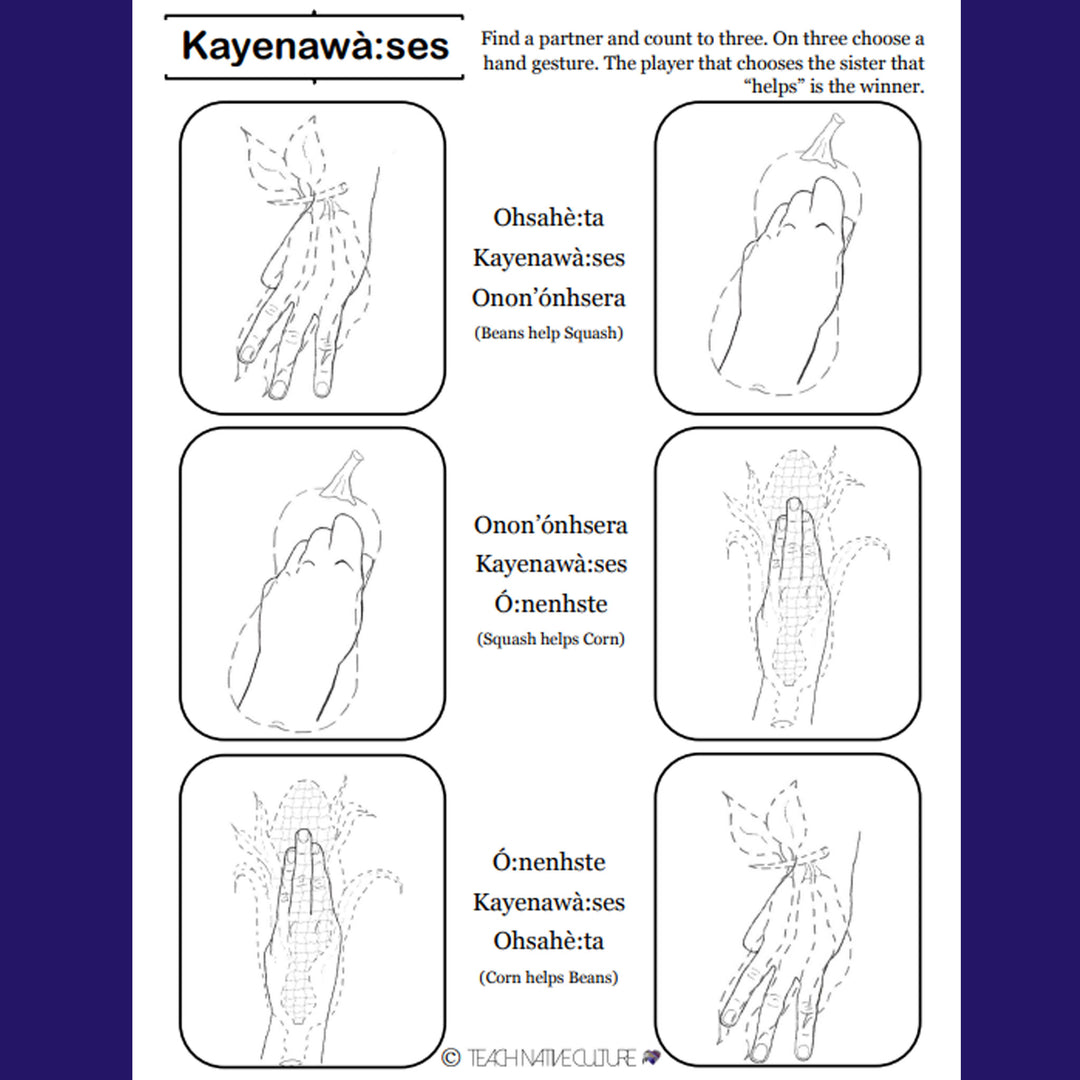 Kayenawà:ses

Find a partner and count to three. On three choose a hand gesture. The player that chooses the sister that "helps" is the winner.

Ohsahè:ta
Kayenawà:ses
Onon'ónhsera
(Beans help Squash)

Onon'ónhsera
Kayenawà:ses
Ó:nenhste
(Squash helps Corn)

Ó:nenhste
Kayenawà:ses
Ohsahè:ta
(Corn helps Beans)

© TEACH NATIVE CULTURE